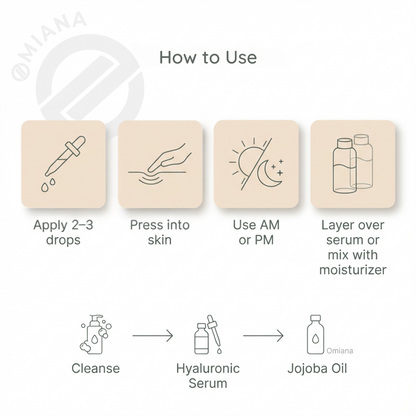 OMIANA

How to Use

Apply 2–3 drops

Press into skin

Use AM or PM

Layer over serum or mix with moisturizer

Cleanse

Hyaluronic Serum

Omiana

Jojoba Oil